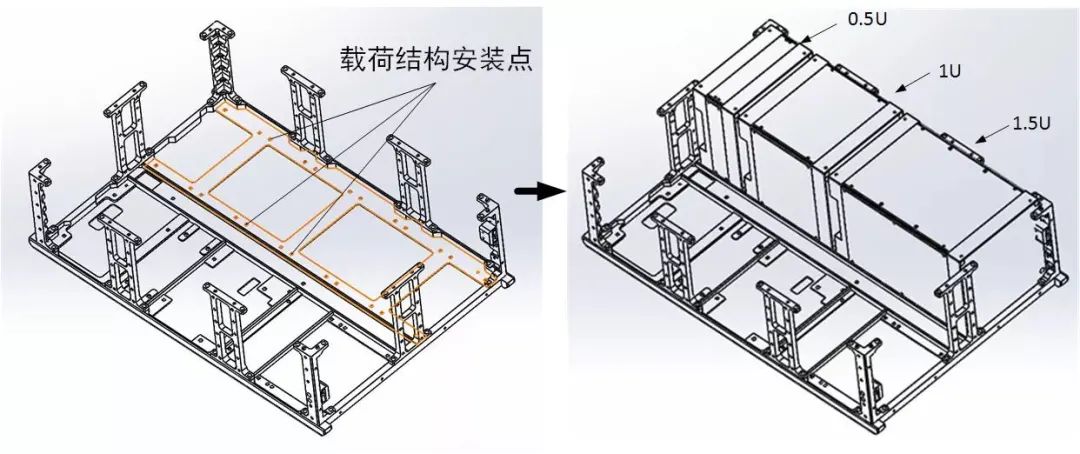 载荷结构安装点

0.5U

1U

1.5U